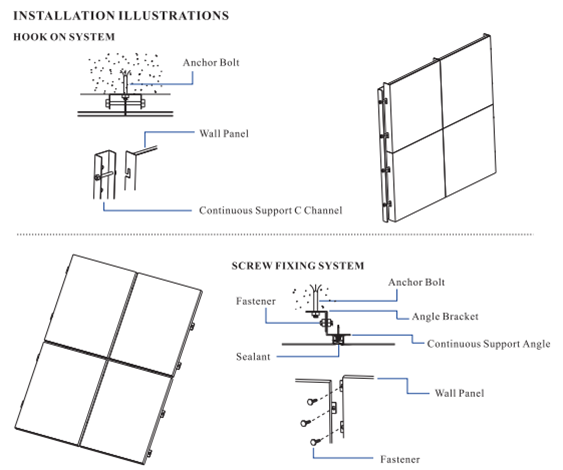 INSTALLATION ILLUSTRATIONS

HOOK ON SYSTEM

Anchor Bolt

Wall Panel

Continuous Support C Channel

SCREW FIXING SYSTEM

Anchor Bolt

Fastener

Angle Bracket

Continuous Support Angle

Sealant

Wall Panel

Fastener