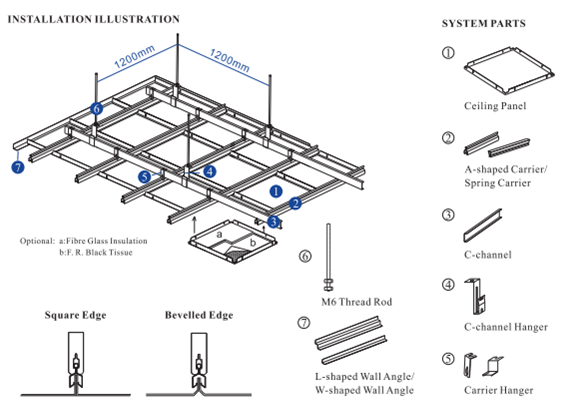 INSTALLATION ILLUSTRATION

1200mm

1200mm

6

7

5

4

1

2

3

a

b

Optional: a:Fibre Glass Insulation
b:F. R. Black Tissue

Square Edge

Bevelled Edge

6

M6 Thread Rod

7

L-shaped Wall Angle/
W-shaped Wall Angle

SYSTEM PARTS

①

Ceiling Panel

②

A-shaped Carrier/
Spring Carrier

③

C-channel

④

C-channel Hanger

⑤

Carrier Hanger